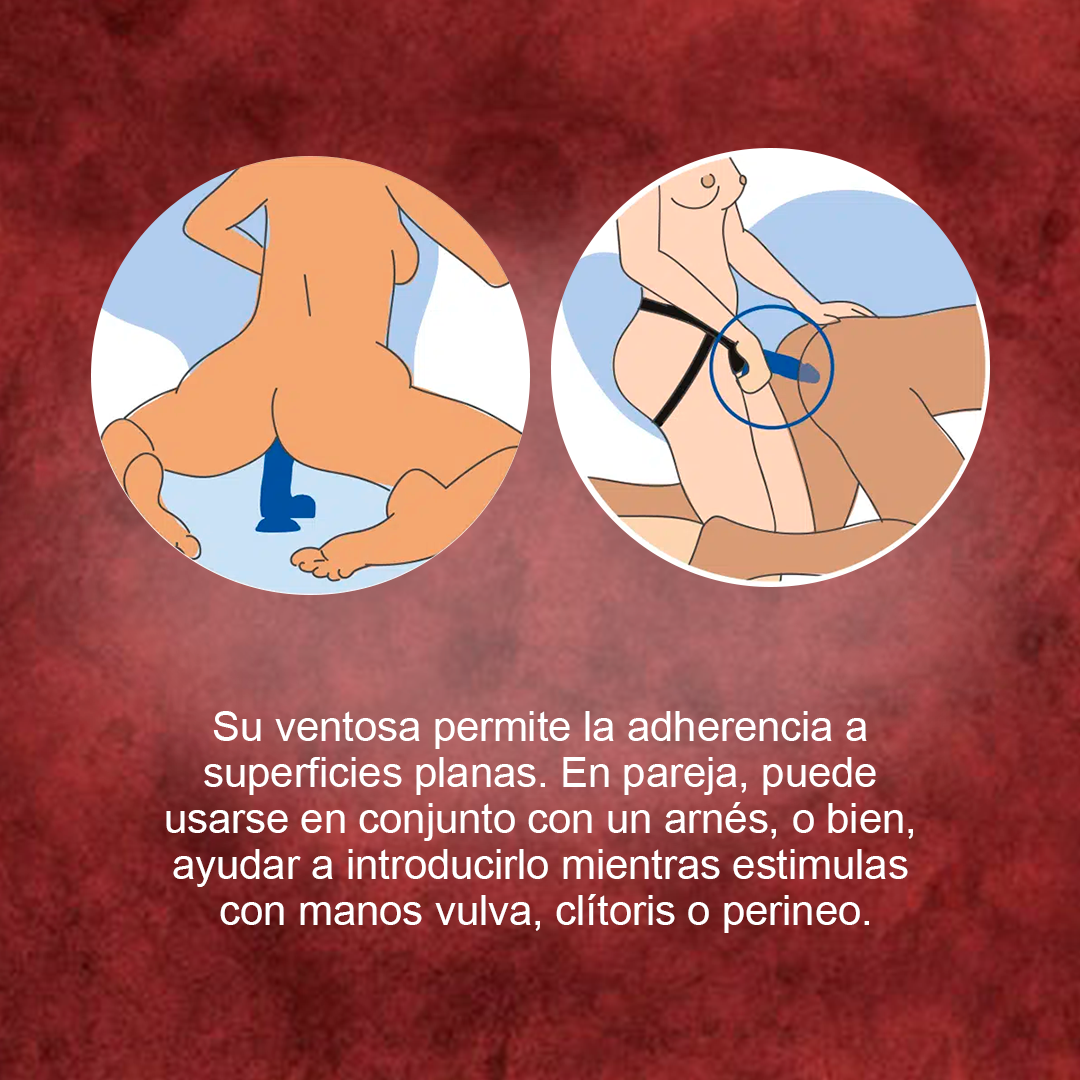 Su ventosa permite la adherencia a superficies planas. En pareja, puede usarse en conjunto con un arnés, o bien, ayudar a introducirlo mientras estimulas con manos vulva, clítoris o perineo.